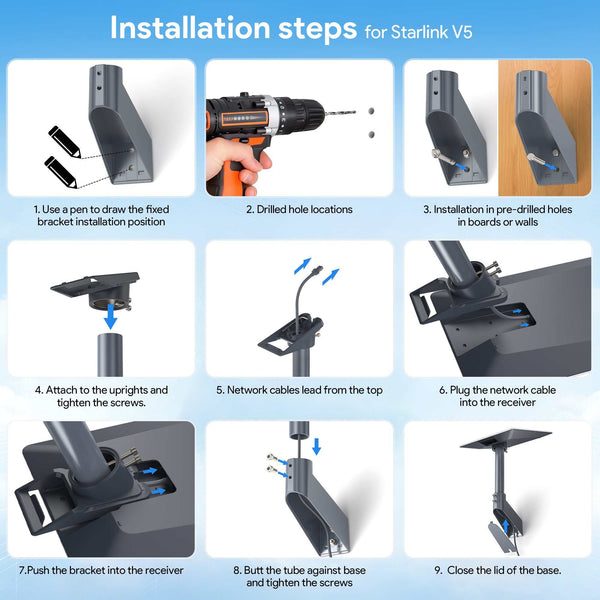 Installation steps for Starlink V5

1. Use a pen to draw the fixed bracket installation position

2. Drilled hole locations

3. Installation in pre-drilled holes in boards or walls

4. Attach to the uprights and tighten the screws.

5. Network cables lead from the top

6. Plug the network cable into the receiver

7.Push the bracket into the receiver

8. Butt the tube against base and tighten the screws

9. Close the lid of the base.