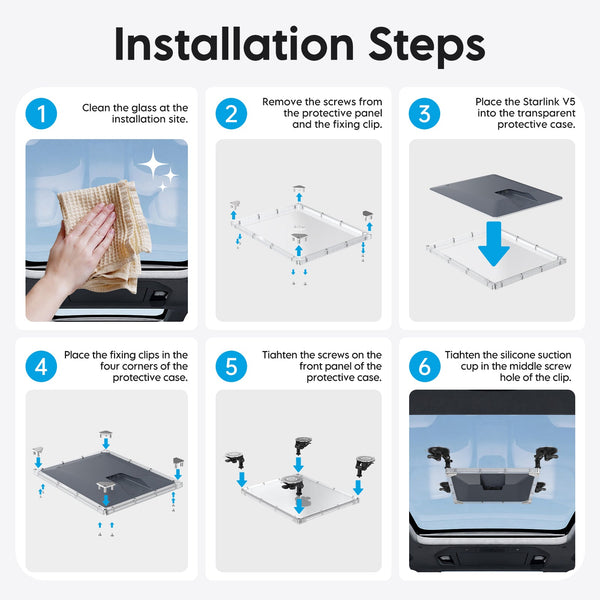 Installation Steps

1
Clean the glass at the installation site.

2
Remove the screws from the protective panel and the fixing clip.

3
Place the Starlink V5 into the transparent protective case.

4
Place the fixing clips in the four corners of the protective case.

5
Tiahten the screws on the front panel of the protective case.

6
Tiahten the silicone suction cup in the middle screw hole of the clip.