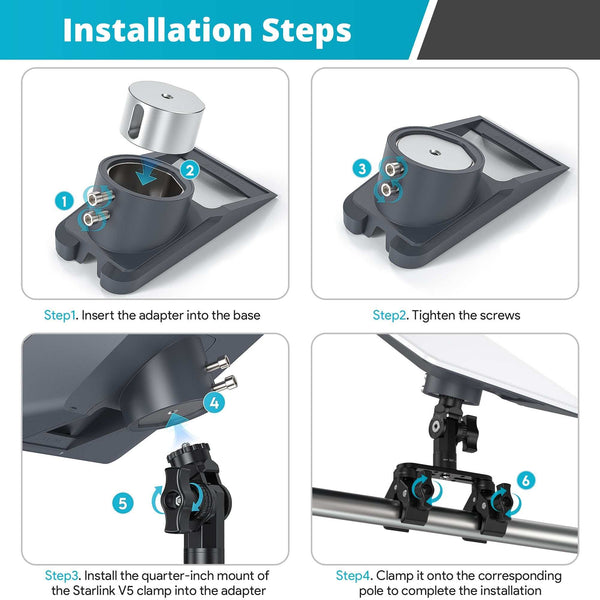 Installation Steps

1
2

3

Step1. Insert the adapter into the base

Step2. Tighten the screws

4
5

6

Step3. Install the quarter-inch mount of the Starlink V5 clamp into the adapter

Step4. Clamp it onto the corresponding pole to complete the installation