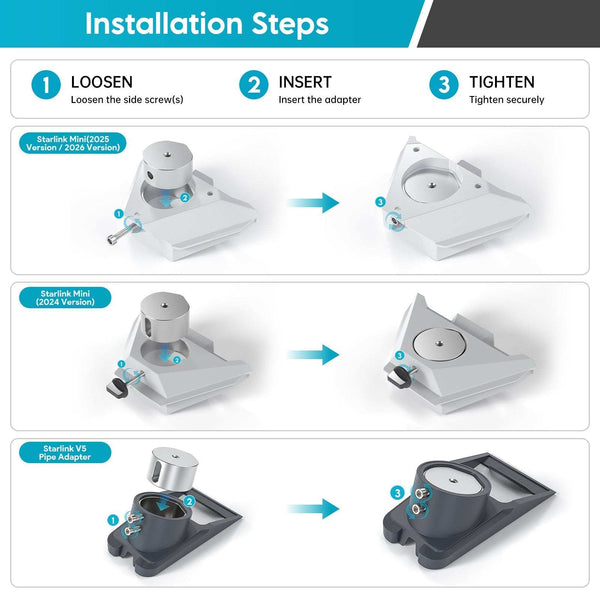 Installation Steps

1 LOOSEN
Loosen the side screw(s)

2 INSERT
Insert the adapter

3 TIGHTEN
Tighten securely

Starlink Mini(2025 Version / 2026 Version)

1

2

3

Starlink Mini (2024 Version)

1

2

3

Starlink V5 Pipe Adapter

1

2

3