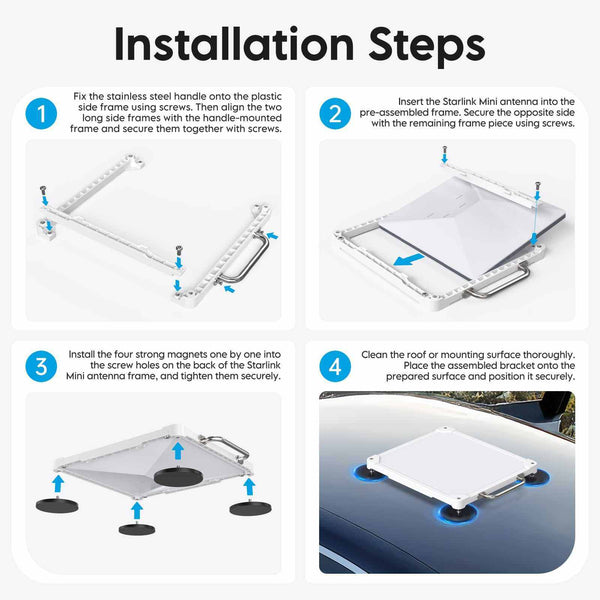 Installation Steps

1

Fix the stainless steel handle onto the plastic side frame using screws. Then align the two long side frames with the handle-mounted frame and secure them together with screws.

2

Insert the Starlink Mini antenna into the pre-assembled frame. Secure the opposite side with the remaining frame piece using screws.

3

Install the four strong magnets one by one into the screw holes on the back of the Starlink Mini antenna frame, and tighten them securely.

4

Clean the roof or mounting surface thoroughly. Place the assembled bracket onto the prepared surface and position it securely.