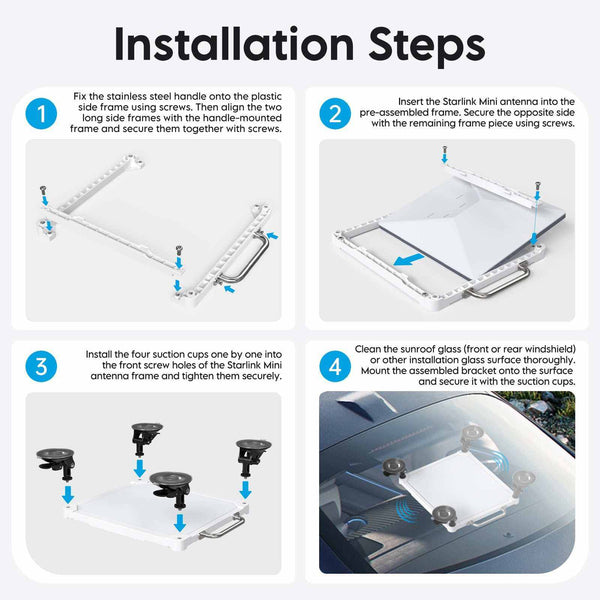 Installation Steps

1

Fix the stainless steel handle onto the plastic side frame using screws. Then align the two long side frames with the handle-mounted frame and secure them together with screws.

2

Insert the Starlink Mini antenna into the pre-assembled frame. Secure the opposite side with the remaining frame piece using screws.

3

Install the four suction cups one by one into the front screw holes of the Starlink Mini antenna frame and tighten them securely.

4

Clean the sunroof glass (front or rear windshield) or other installation glass surface thoroughly. Mount the assembled bracket onto the surface and secure it with the suction cups.