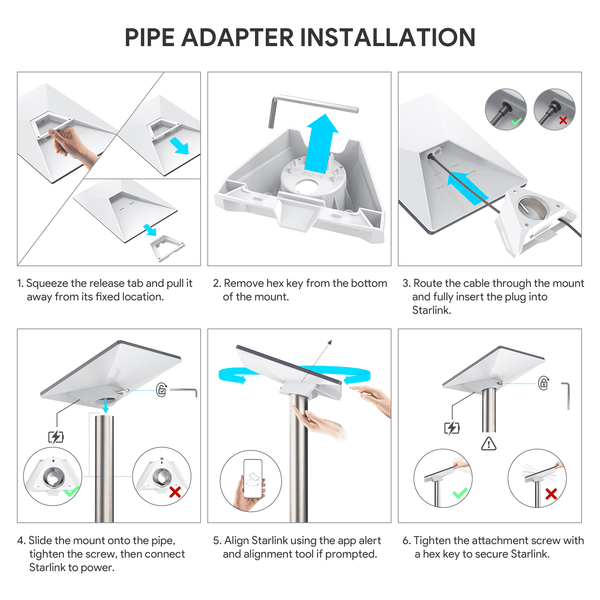 PIPE ADAPTER INSTALLATION

1. Squeeze the release tab and pull it away from its fixed location.

2. Remove hex key from the bottom of the mount.

3. Route the cable through the mount and fully insert the plug into Starlink.

4. Slide the mount onto the pipe, tighten the screw, then connect Starlink to power.

5. Align Starlink using the app alert and alignment tool if prompted.

6. Tighten the attachment screw with a hex key to secure Starlink.