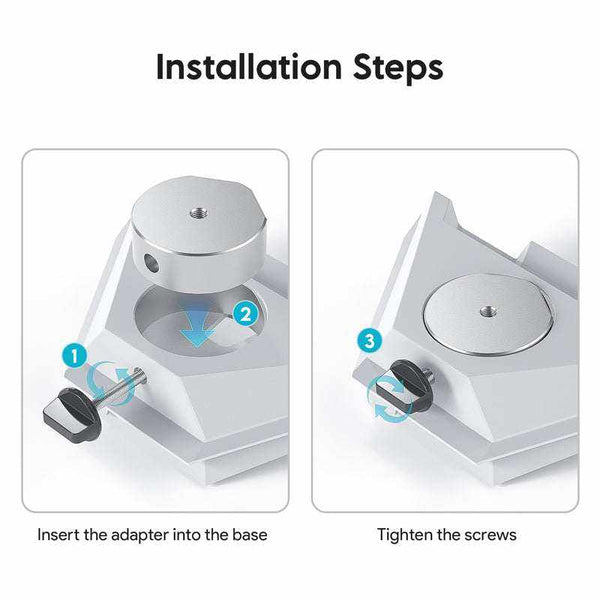 Installation Steps

2

1

Insert the adapter into the base

3

Tighten the screws