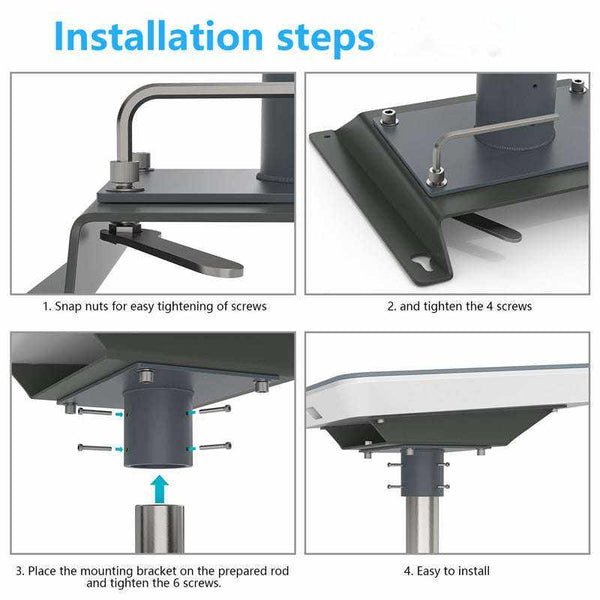 Installation steps

1. Snap nuts for easy tightening of screws

2. and tighten the 4 screws

3. Place the mounting bracket on the prepared rod and tighten the 6 screws.

4. Easy to install