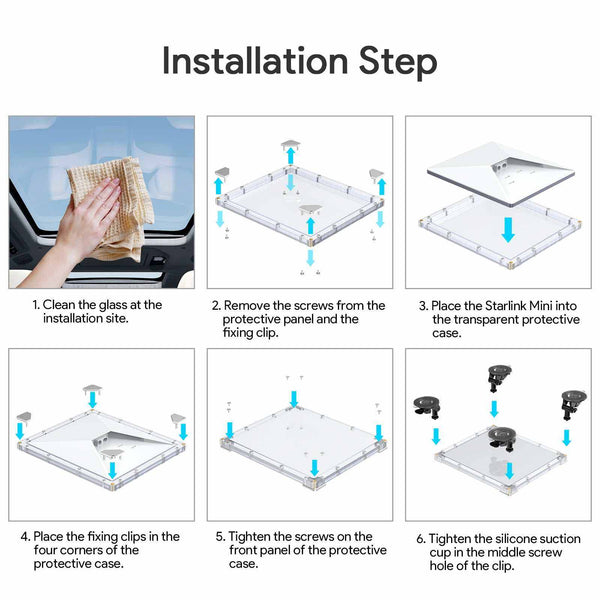 Installation Step

1. Clean the glass at the installation site.

2. Remove the screws from the protective panel and the fixing clip.

3. Place the Starlink Mini into the transparent protective case.

4. Place the fixing clips in the four corners of the protective case.

5. Tighten the screws on the front panel of the protective case.

6. Tighten the silicone suction cup in the middle screw hole of the clip.