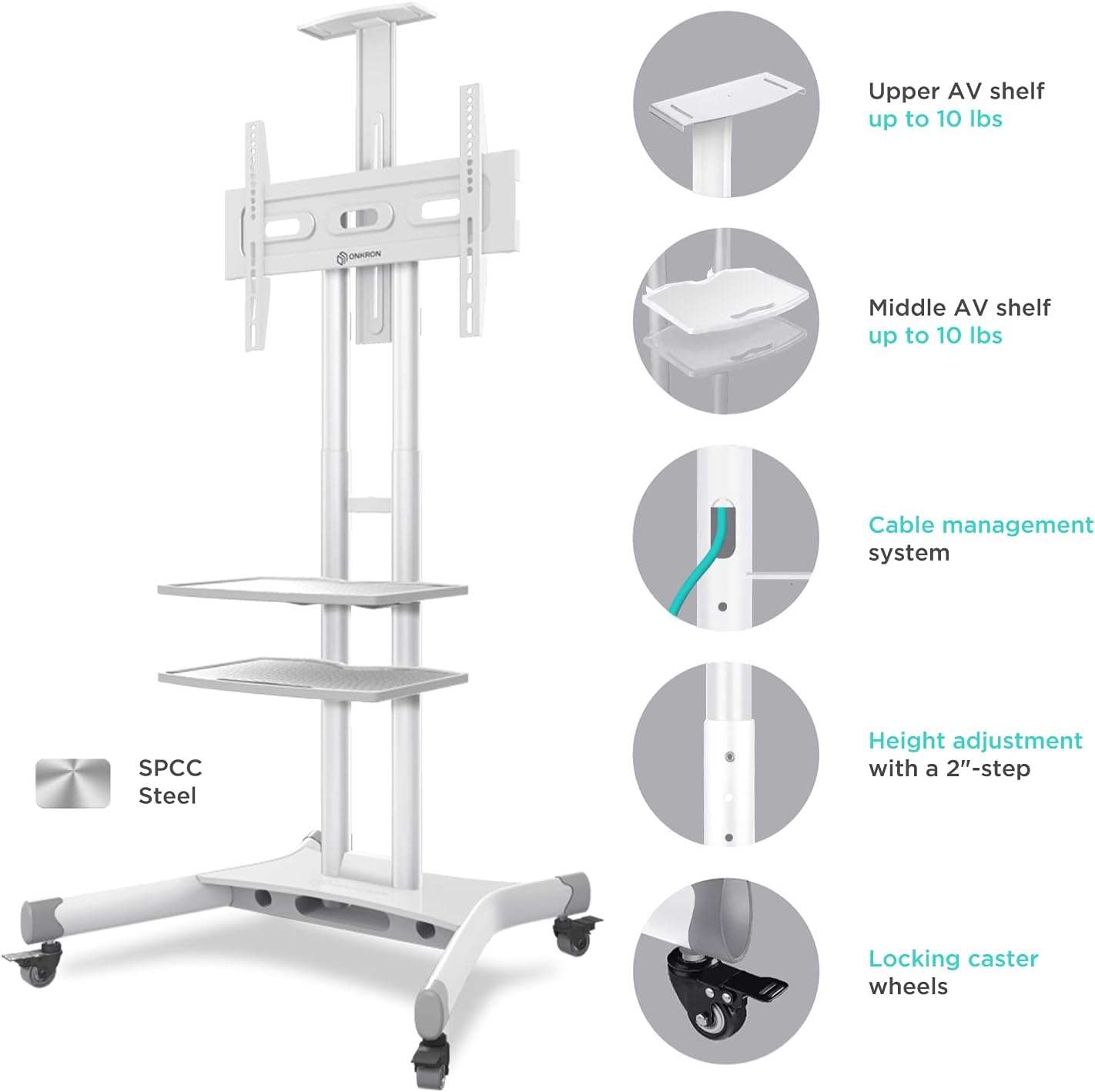 ONKRON

SPCC
Steel

Upper AV shelf
up to 10 lbs

Middle AV shelf
up to 10 lbs

Cable management
system

Height adjustment
with a 2″-step

Locking caster
wheels